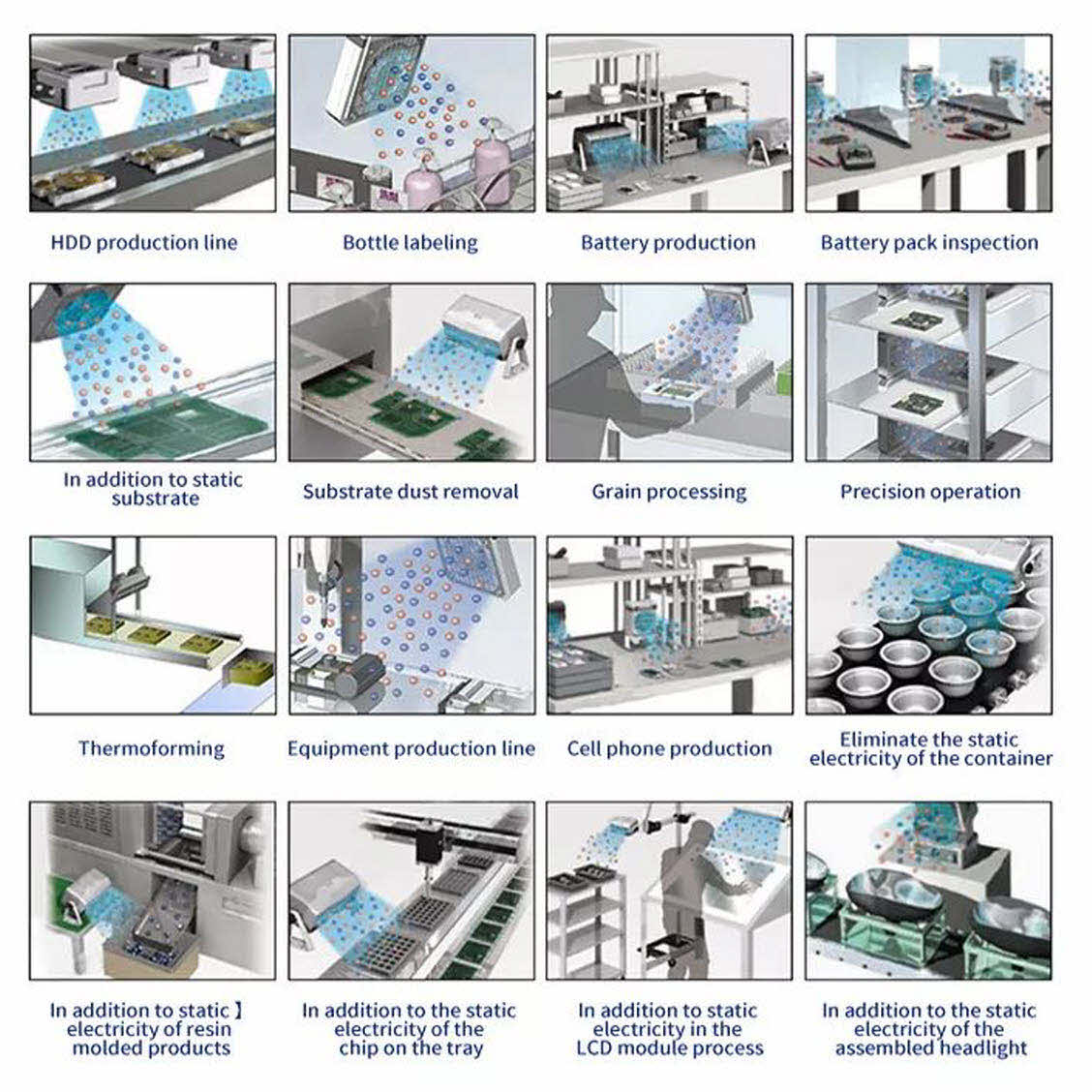 HDD production line

Bottle labeling

Battery production

Battery pack inspection

In addition to static substrate

Substrate dust removal

Grain processing

Precision operation

Thermoforming

Equipment production line

Cell phone production

Eliminate the static electricity of the container

In addition to static 】 electricity of resin molded products

In addition to the static electricity of the chip on the tray

In addition to static electricity in the LCD module process

In addition to the static electricity of the assembled headlight